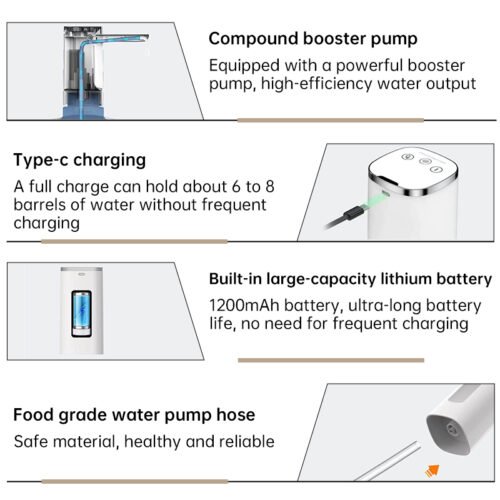 Compound booster pump

Equipped with a powerful booster pump, high-efficiency water output

Type-c charging

A full charge can hold about 6 to 8 barrels of water without frequent charging

Built-in large-capacity lithium battery

1200mAh battery, ultra-long battery life, no need for frequent charging

Food grade water pump hose

Safe material, healthy and reliable