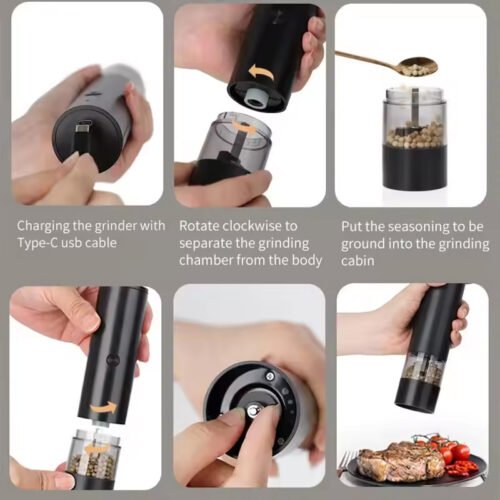 Charging the grinder with Type-C usb cable

Rotate clockwise to separate the grinding chamber from the body

Put the seasoning to be ground into the grinding cabin