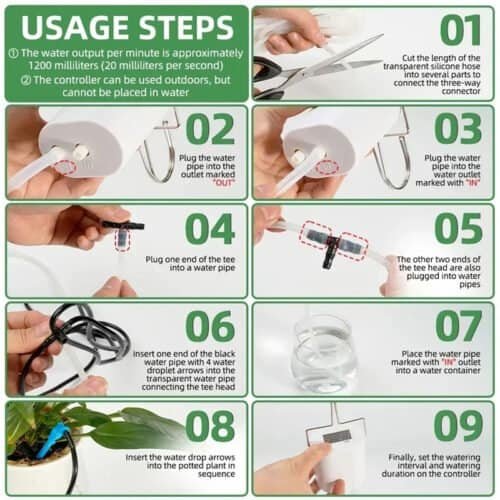 USAGE STEPS

① The water output per minute is approximately 1200 milliliters (20 milliliters per second)

② The controller can be used outdoors, but cannot be placed in water

01

Cut the length of the transparent silicone hose into several parts to connect the three-way connector

02

Plug the water pipe into the outlet marked "OUT"

03

Plug the water pipe into the water outlet marked with "IN"

04

Plug one end of the tee into a water pipe

05

The other two ends of the tee head are also plugged into water pipes

06

Insert one end of the black water pipe with 4 water droplet arrows into the transparent water pipe connecting the tee head

07

Place the water pipe marked with "IN" outlet into a water container

08

Insert the water drop arrows into the potted plant in sequence

09

Finally, set the watering interval and watering duration on the controller