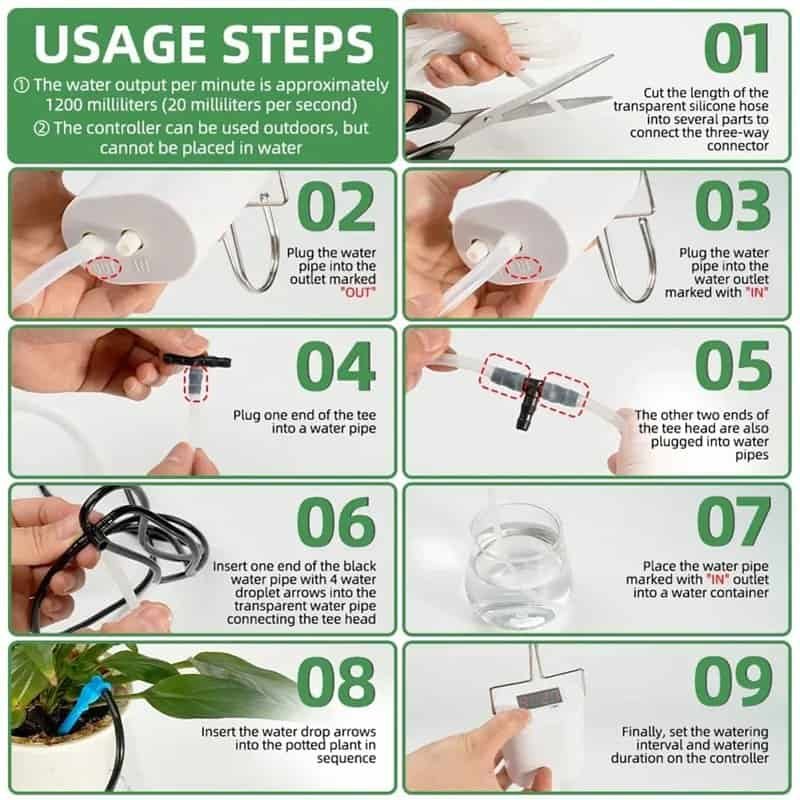 USAGE STEPS

① The water output per minute is approximately 1200 milliliters (20 milliliters per second)

② The controller can be used outdoors, but cannot be placed in water

01

Cut the length of the transparent silicone hose into several parts to connect the three-way connector

02

Plug the water pipe into the outlet marked "OUT"

03

Plug the water pipe into the water outlet marked with "IN"

04

Plug one end of the tee into a water pipe

05

The other two ends of the tee head are also plugged into water pipes

06

Insert one end of the black water pipe with 4 water droplet arrows into the transparent water pipe connecting the tee head

07

Place the water pipe marked with "IN" outlet into a water container

08

Insert the water drop arrows into the potted plant in sequence

09

Finally, set the watering interval and watering duration on the controller